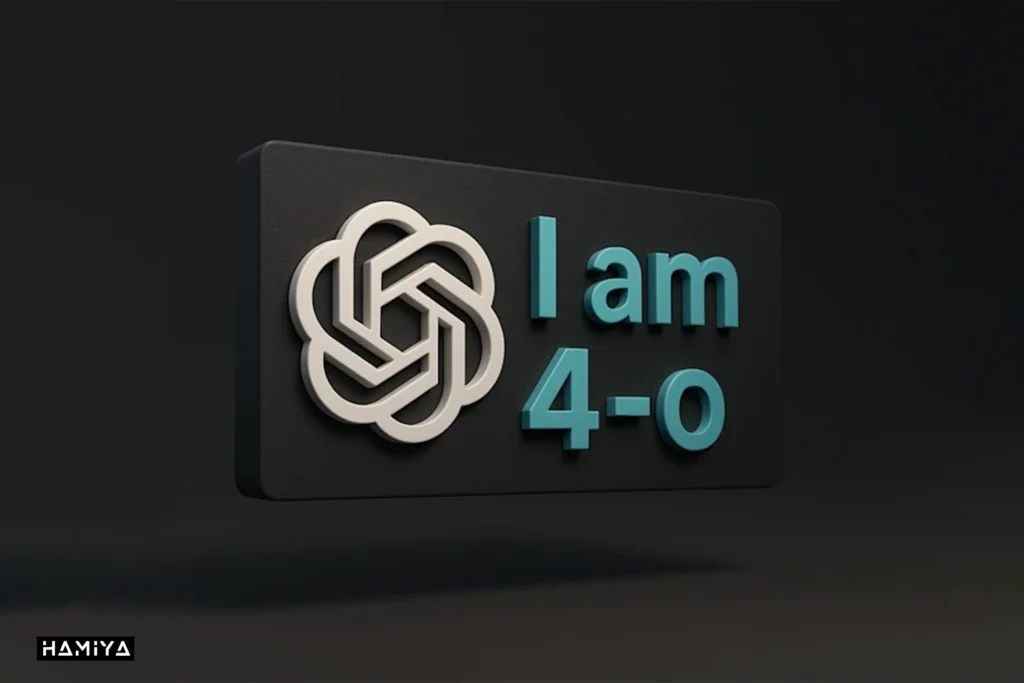 I am
4-o

HAMIYA